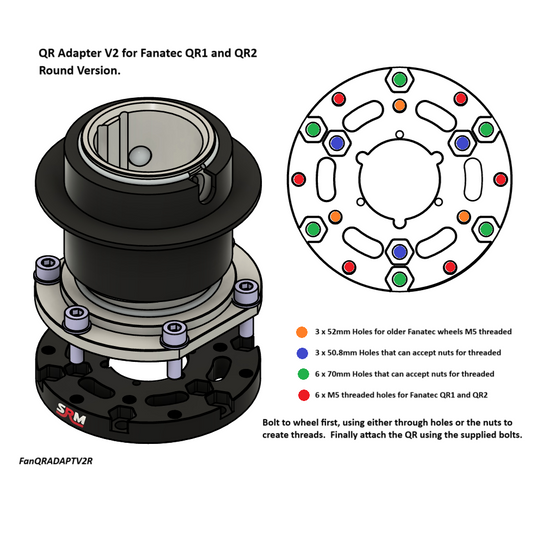 QR Adapter V2 for Fanatec QR1 and QR2
Round Version.

SRM

3 x 52mm Holes for older Fanatec wheels M5 threaded

3 x 50.8mm Holes that can accept nuts for threaded

6 x 70mm Holes that can accept nuts for threaded

6 x M5 threaded holes for Fanatec QR1 and QR2

Bolt to wheel first, using either through holes or the nuts to create threads. Finally attach the QR using the supplied bolts.

FanQRADAPTV2R